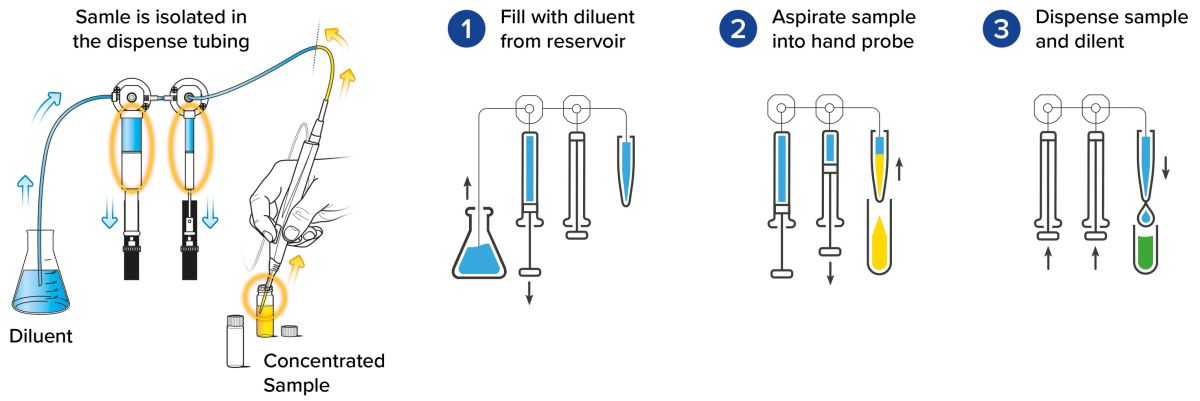 Samle is isolated in the dispense tubing

Diluent

Concentrated Sample

1 Fill with diluent from reservoir

2 Aspirate sample into hand probe

3 Dispense sample and dilent